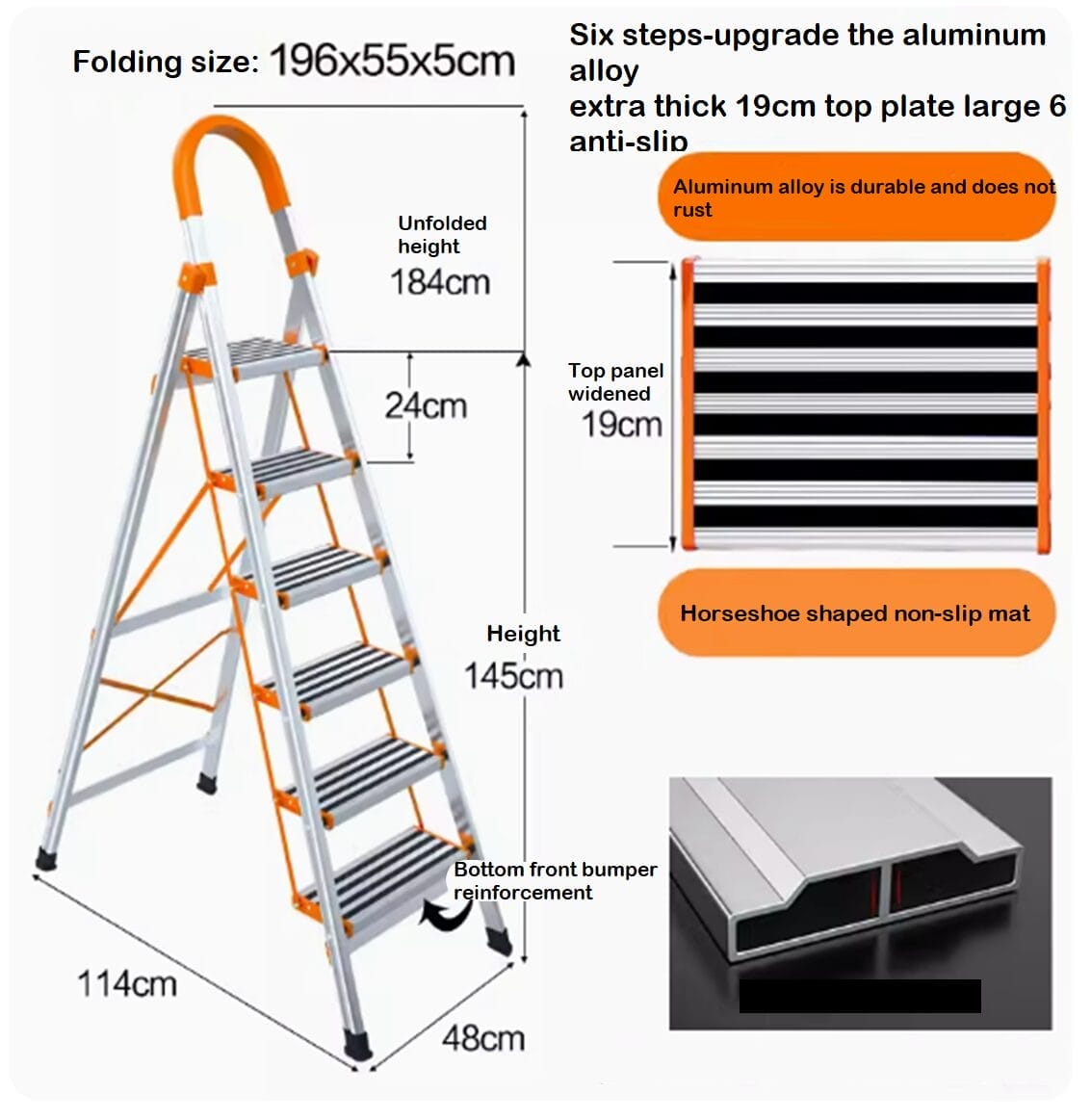 Folding size: 196x55x5cm

Six steps-upgrade the aluminum alloy
extra thick 19cm top plate large 6 anti-slip

Aluminum alloy is durable and does not rust

Unfolded height
184cm

24cm

Top panel widened
19cm

Horseshoe shaped non-slip mat

Height
145cm

Bottom front bumper reinforcement

114cm

48cm